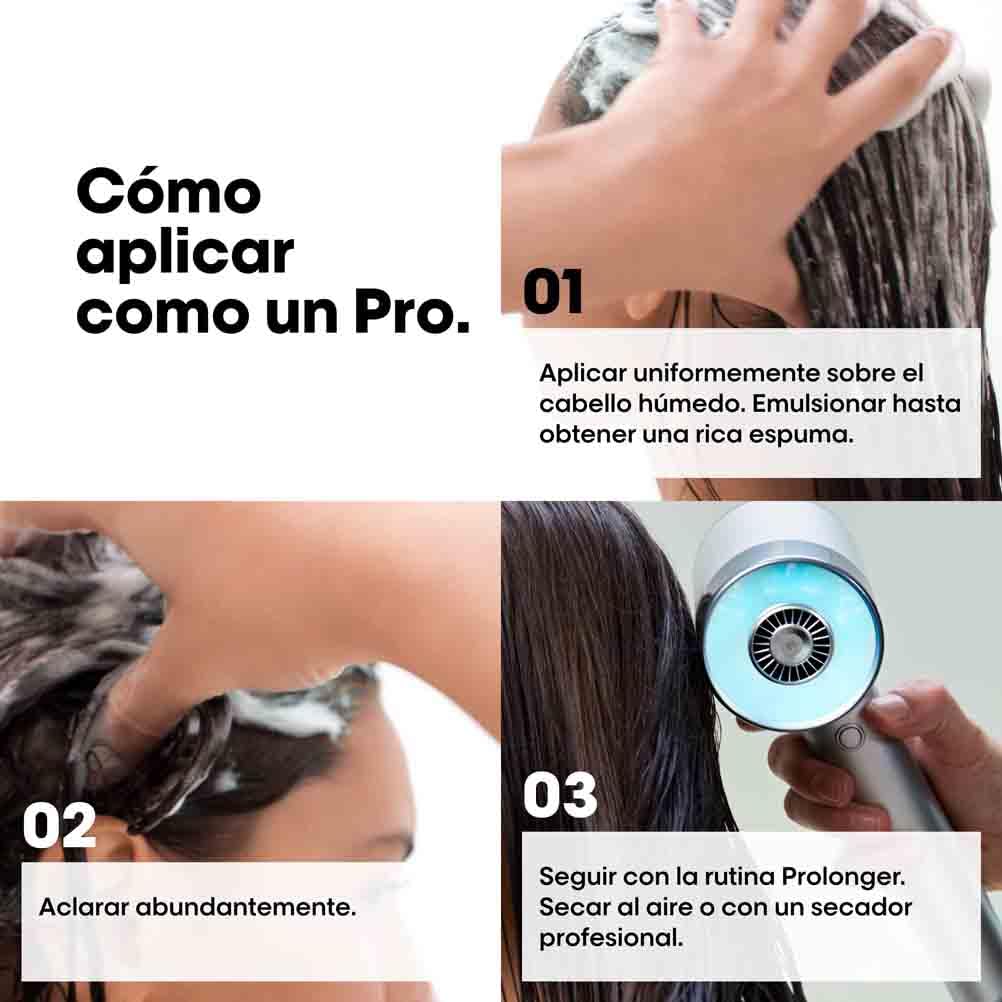 Cómo aplicar como un Pro.

01

Aplicar uniformemente sobre el cabello húmedo. Emulsionar hasta obtener una rica espuma.

02

Aclarar abundantemente.

03

Seguir con la rutina Prolonger. Secar al aire o con un secador profesional.